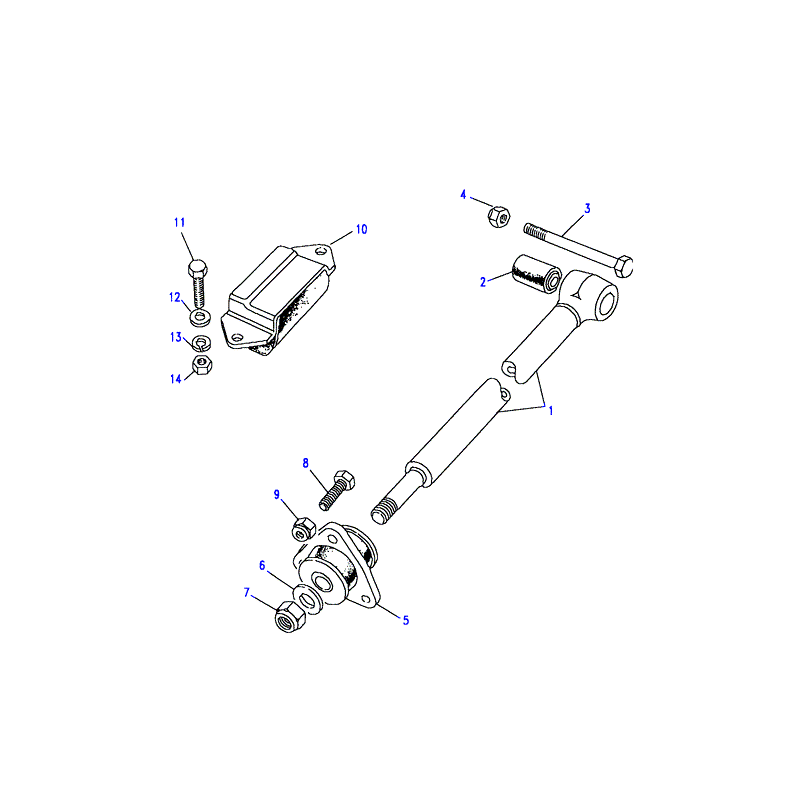 4
3
11
10
2
12
13
14
1
8
9
6
7
5