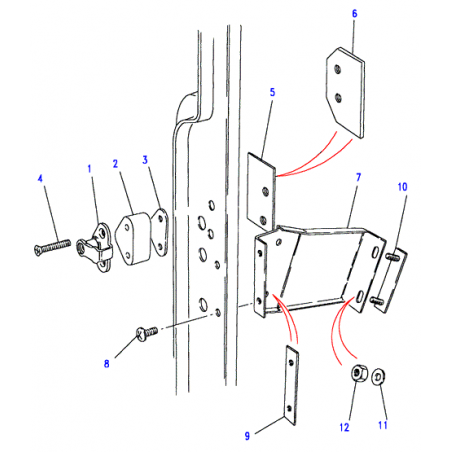 6
5
7
10
4
1
2
3
8
9
12
11