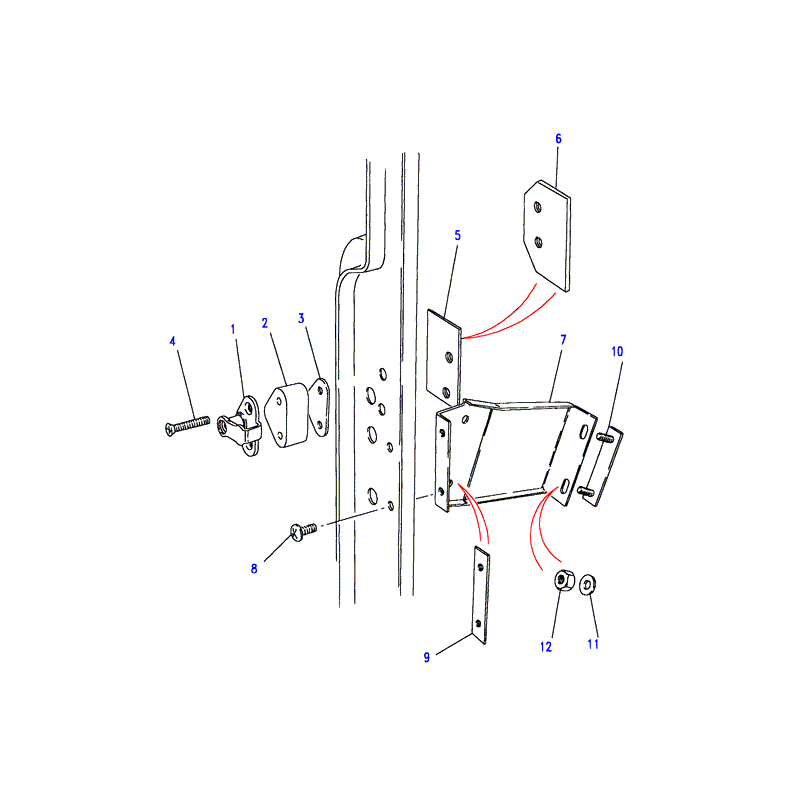 6
5
7
10
4
1
2
3
8
9
12
11