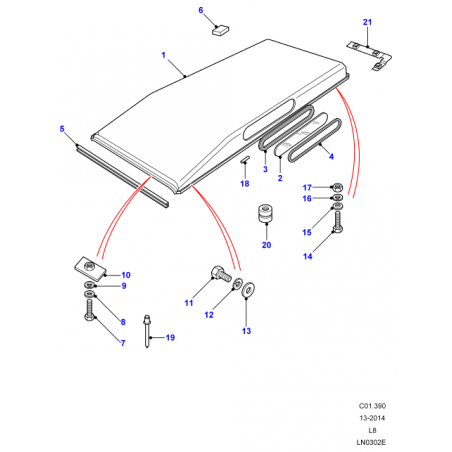 6

21

1

5

3

2

4

18

17

16

15

14

20

10

9

8

7

11

12

13

19

C01.390
13-2014
L8
LN0302E